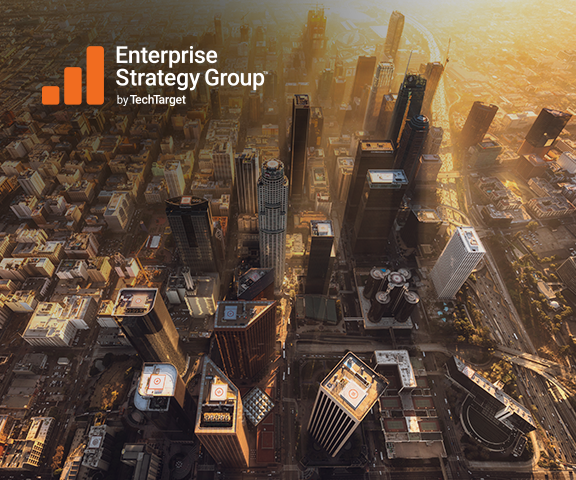 Enterprise Strategy Group™
by TechTarget